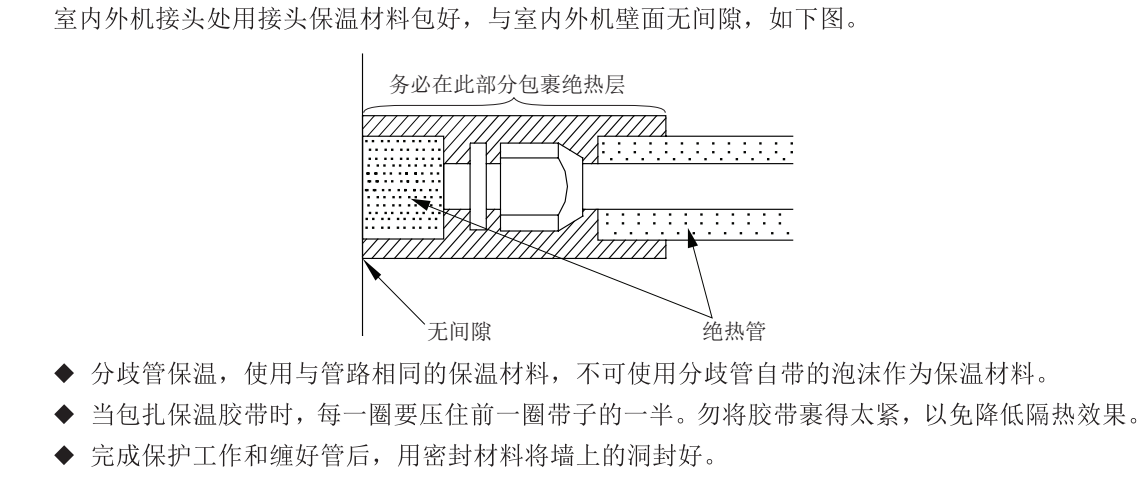 室内外机接头处用接头保温材料包好，与室内外机壁面无间隙，如下图。

务必在此部分包裹绝热层

无间隙

绝热管

◆ 分歧管保温，使用与管路相同的保温材料，不可使用分歧管自带的泡沫作为保温材料。

◆ 当包扎保温胶带时，每一圈要压住前一圈带子的一半。勿将胶带裹得太紧，以免降低隔热效果。

◆ 完成保护工作和缠好管后，用密封材料将墙上的洞封好。