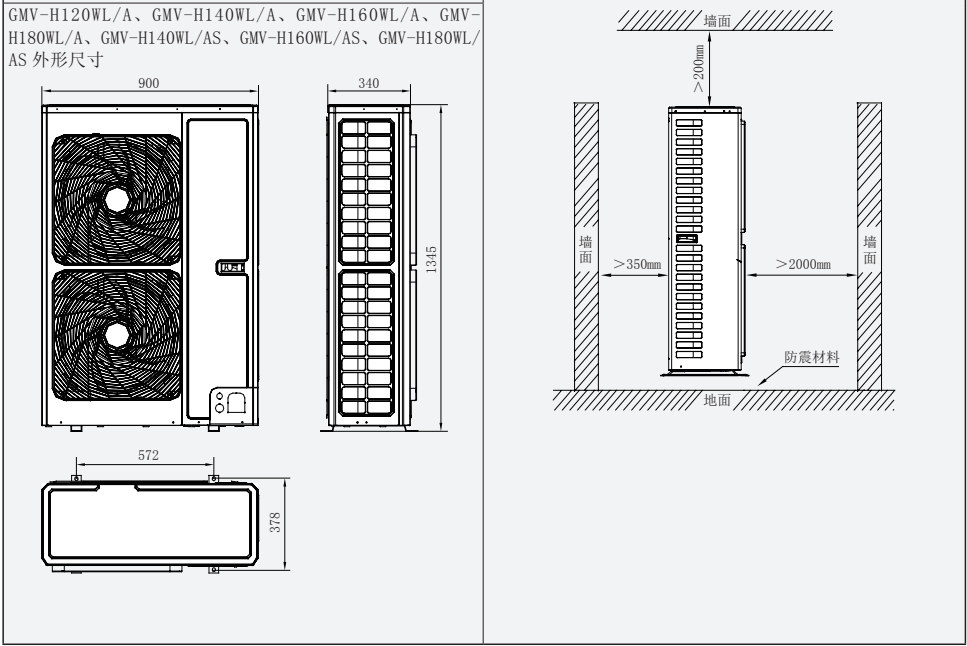 GMV-H120WL/A、GMV-H140WL/A、GMV-H160WL/A、GMV-H180WL/A、GMV-H140WL/AS、GMV-H160WL/AS、GMV-H180WL/AS 外形尺寸

900

340

1345

572

378

墙面

>200mm

墙面

>350mm

>2000mm

墙面

防震材料

地面