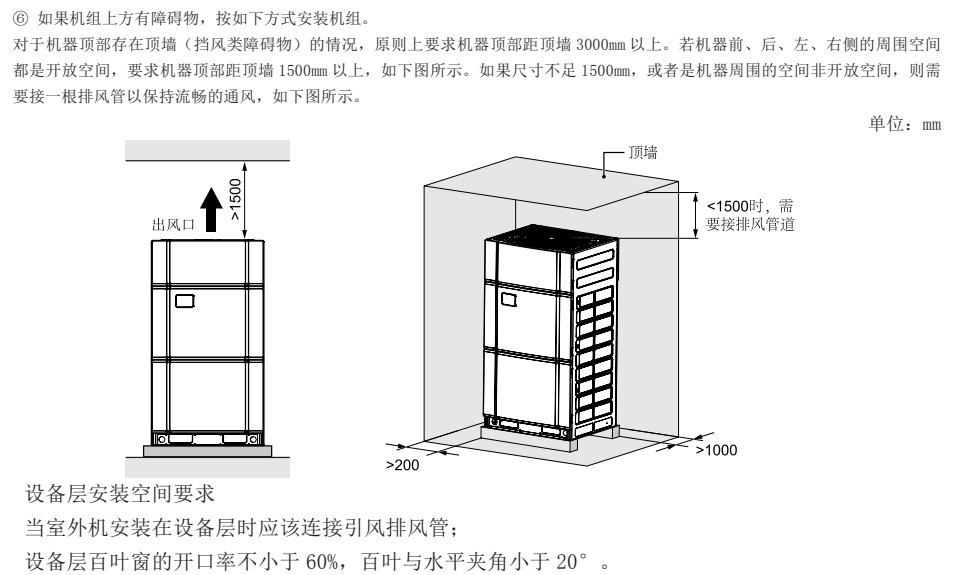 ⑥ 如果机组上方有障碍物，按如下方式安装机组。

对于机器顶部存在顶墙（挡风类障碍物）的情况，原则上要求机器顶部距顶墙 3000mm 以上。若机器前、后、左、右侧的周围空间都是开放空间，要求机器顶部距顶墙 1500mm 以上，如下图所示。如果尺寸不足 1500mm，或者是机器周围的空间非开放空间，则需要接一根排风管以保持流畅的通风，如下图所示。

单位：mm

>1500

出风口

顶墙

<1500时，需要接排风管道

>200

>1000

设备层安装空间要求

当室外机安装在设备层时应该连接引风排风管；

设备层百叶窗的开口率不小于 60%，百叶与水平夹角小于 20°。