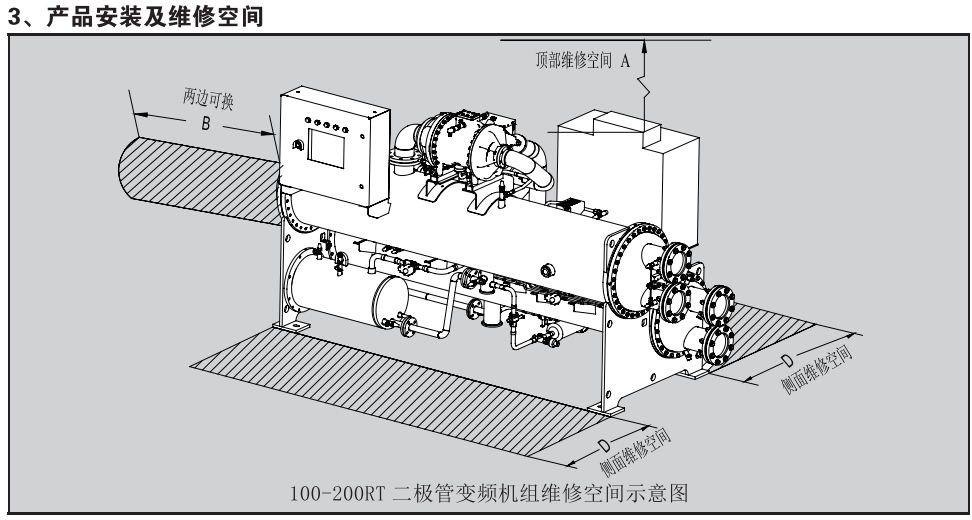 3、产品安装及维修空间

顶部维修空间 A

两边可换

B

D

侧面维修空间

D

侧面维修空间

100-200RT 二极管变频机组维修空间示意图